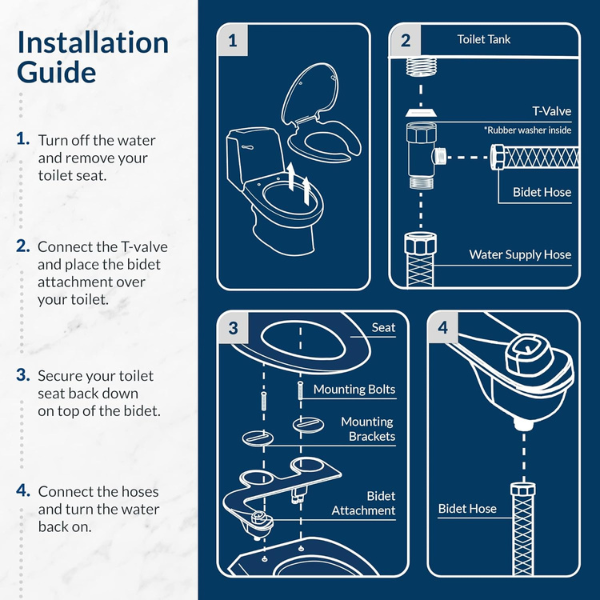 Installation Guide

1. Turn off the water and remove your toilet seat.

2. Connect the T-valve and place the bidet attachment over your toilet.

3. Secure your toilet seat back down on top of the bidet.

4. Connect the hoses and turn the water back on.

1

2

Toilet Tank

T-Valve

*Rubber washer inside

Bidet Hose

Water Supply Hose

3

Seat

Mounting Bolts

Mounting Brackets

Bidet Attachment

4

Bidet Hose